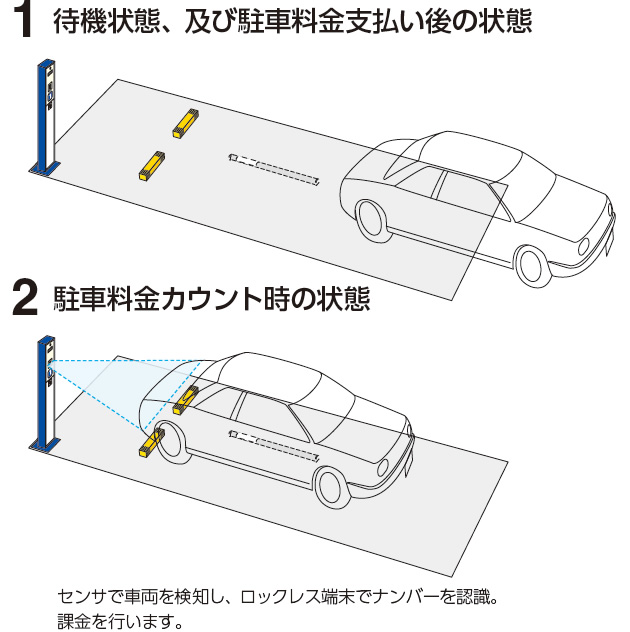 1 待機状態、及び駐車料金支払い後の状態

2 駐車料金カウント時の状態

センサで車両を検知し、ロックレス端末でナンバーを認識。課金を行います。